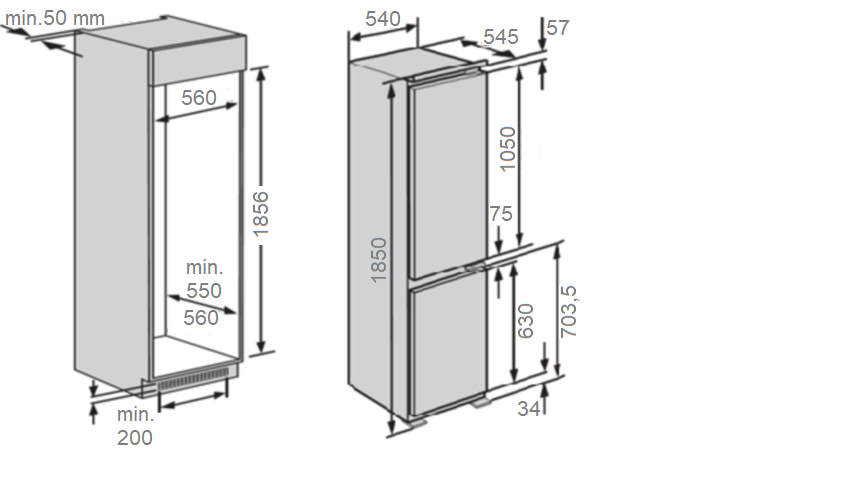 min.50 mm

560

1856

min.
550
560

min.
200

540

545

57

1050

75

1850

630

703,5

34